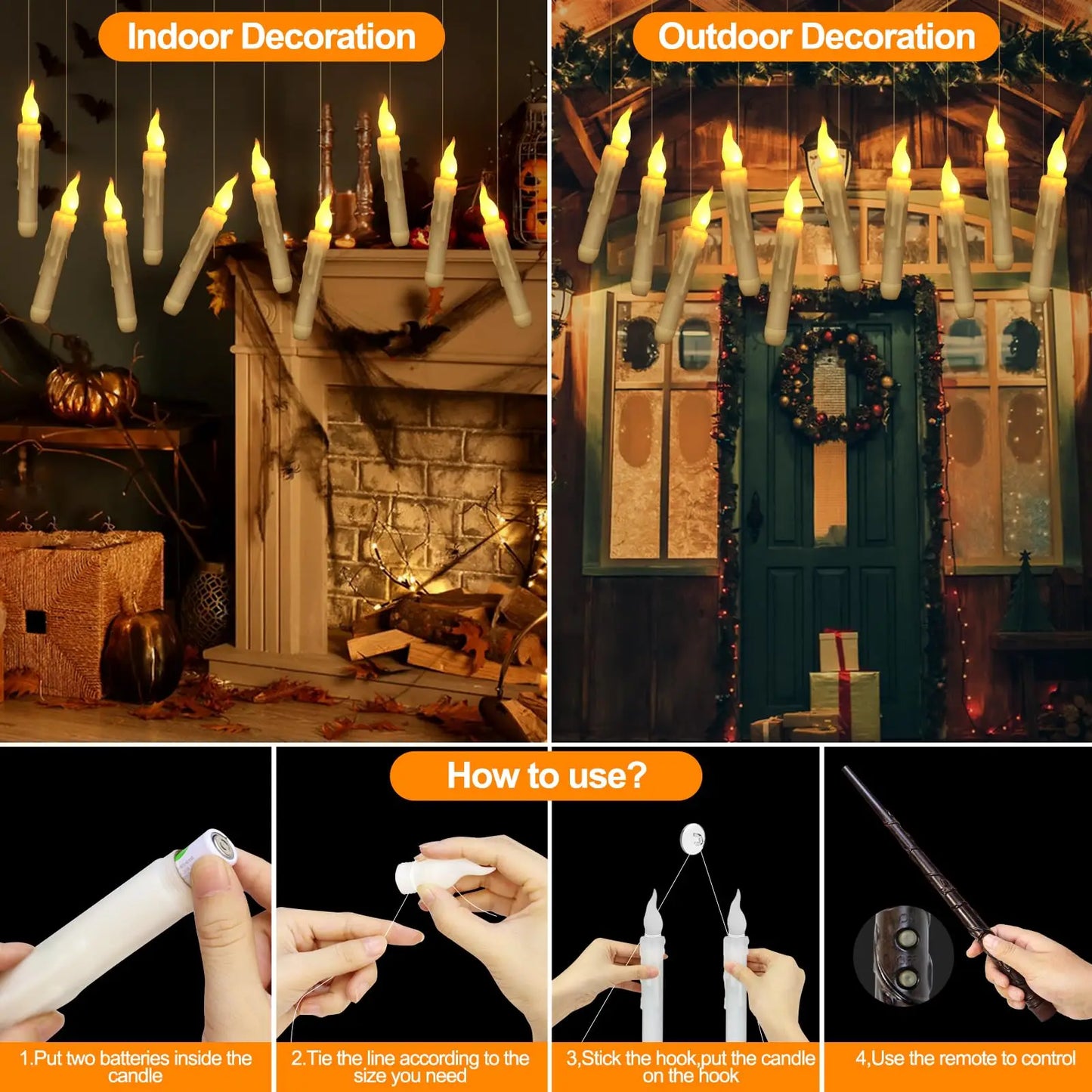 Indoor Decoration

Outdoor Decoration

How to use?

1.Put two batteries inside the candle

2.Tie the line according to the size you need

3,Stick the hook,put the candle on the hook

4,Use the remote to control